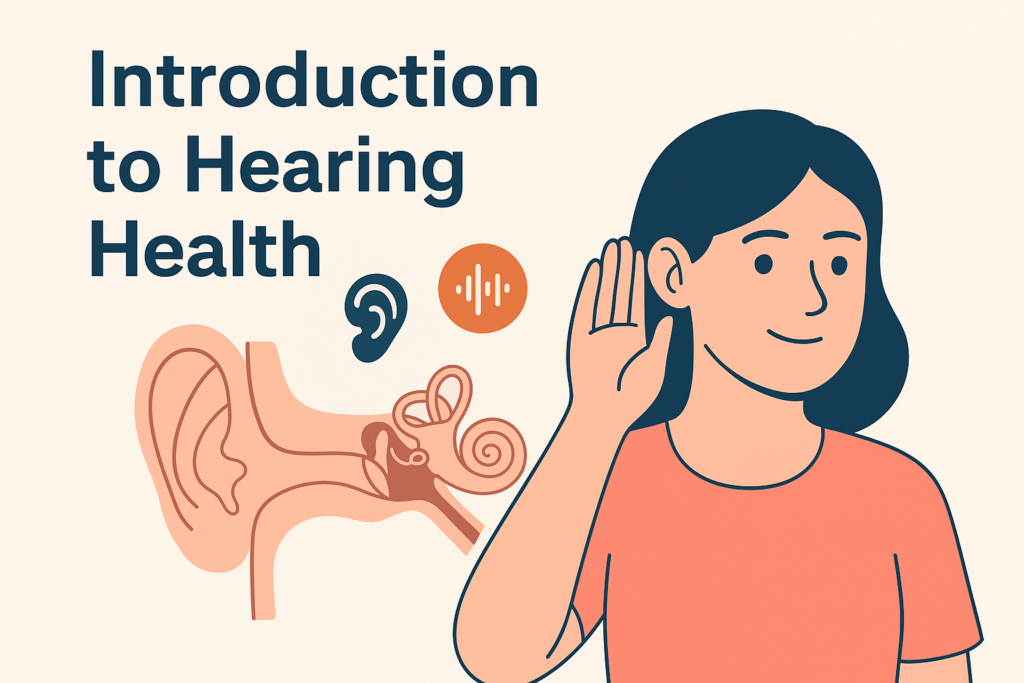 Introduction to Hearing Health